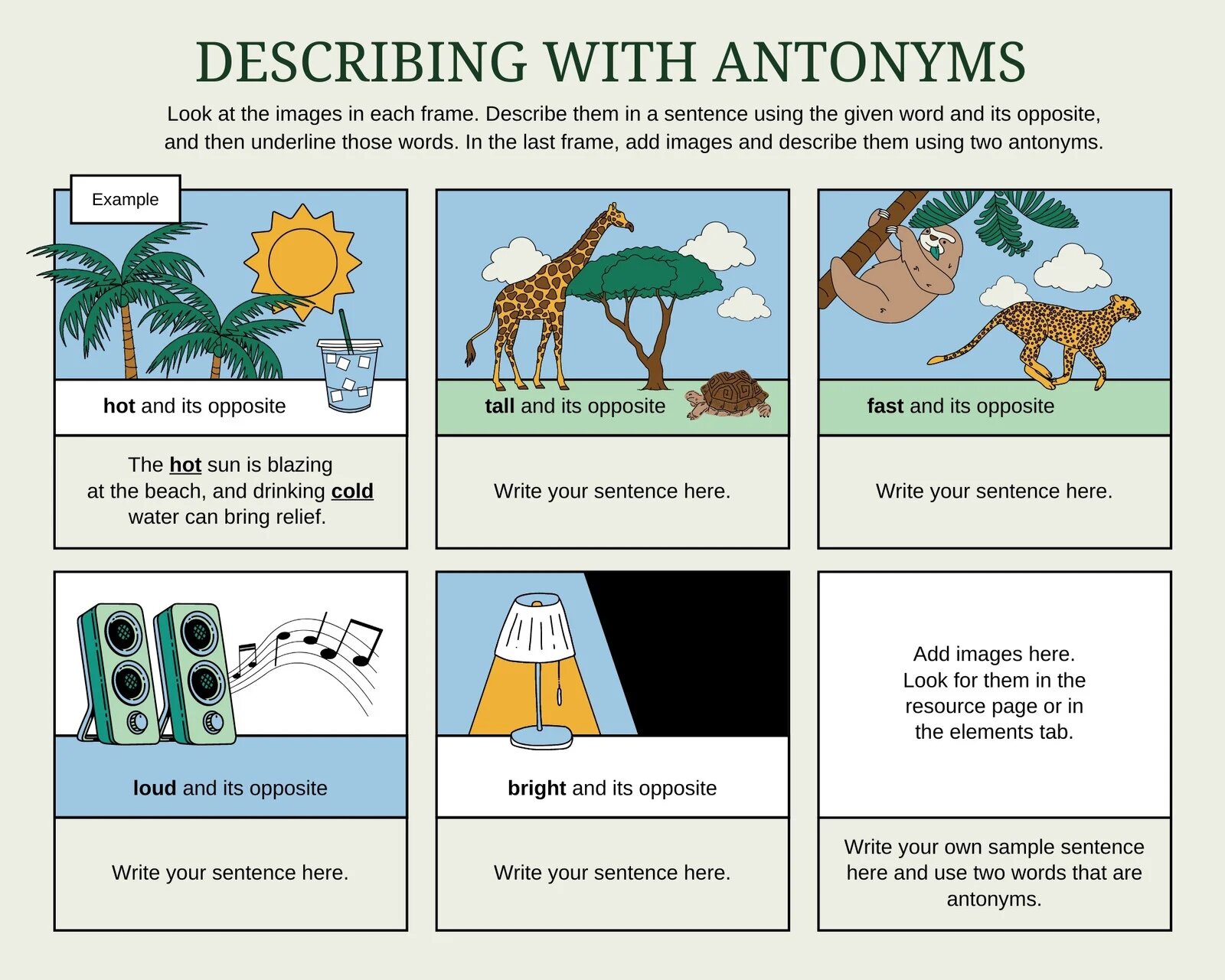 DESCRIBING WITH ANTONYMS

Look at the images in each frame. Describe them in a sentence using the given word and its opposite, and then underline those words. In the last frame, add images and describe them using two antonyms.

Example

hot and its opposite

The hot sun is blazing at the beach, and drinking cold water can bring relief.

tall and its opposite

Write your sentence here.

fast and its opposite

Write your sentence here.

loud and its opposite

Write your sentence here.

bright and its opposite

Write your sentence here.

Add images here. Look for them in the resource page or in the elements tab.

Write your own sample sentence here and use two words that are antonyms.